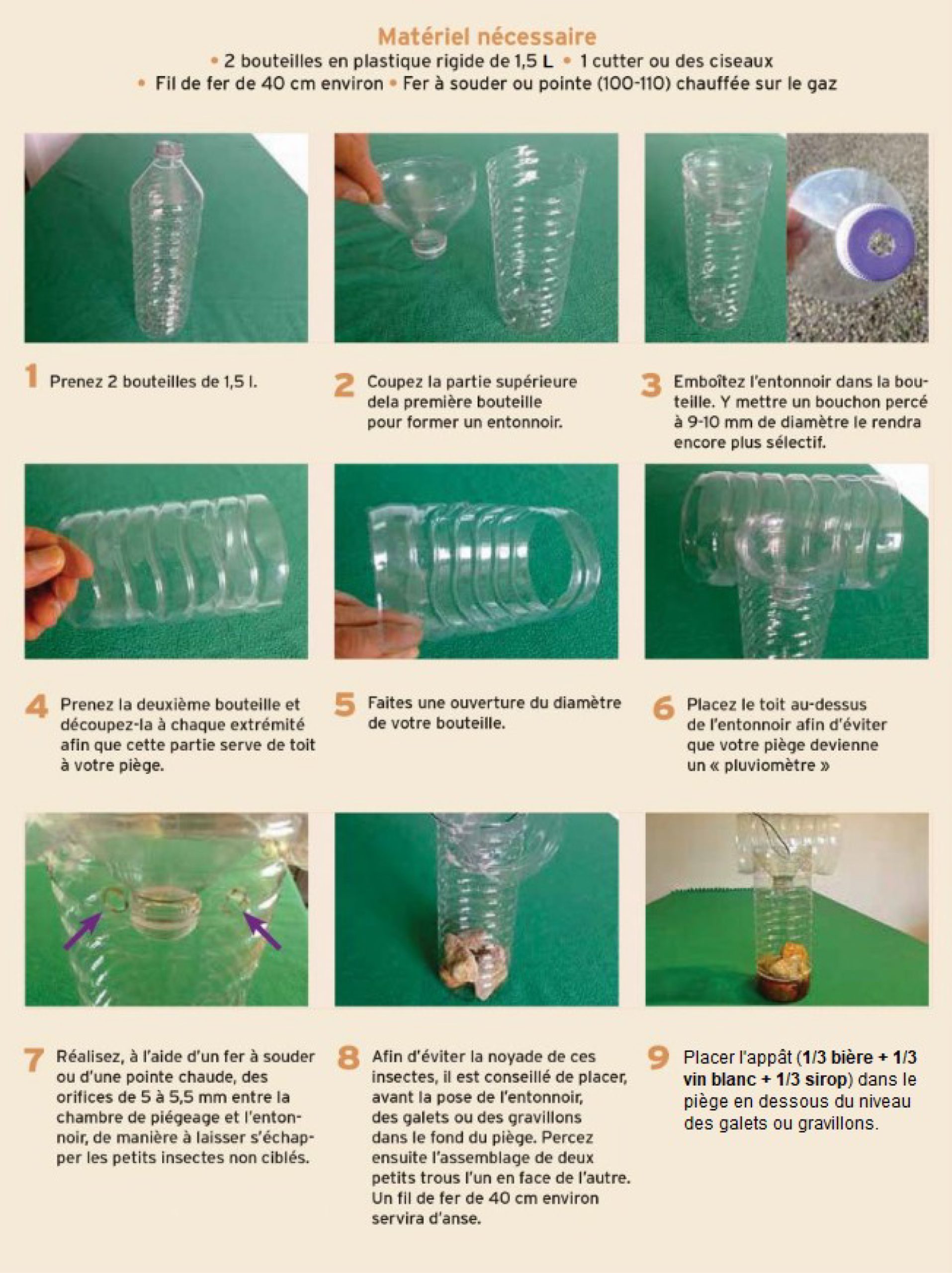 Matériel nécessaire
• 2 bouteilles en plastique rigide de 1,5 L • 1 cutter ou des ciseaux
• Fil de fer de 40 cm environ • Fer à souder ou pointe (100-110) chauffée sur le gaz

1 Prenez 2 bouteilles de 1,5 l.

2 Coupez la partie supérieure dela première bouteille pour former un entonnoir.

3 Emboîtez l'entonnoir dans la bouteille. Y mettre un bouchon percé à 9-10 mm de diamètre le rendra encore plus sélectif.

4 Prenez la deuxième bouteille et découpez-la à chaque extrémité afin que cette partie serve de toit à votre piège.

5 Faites une ouverture du diamètre de votre bouteille.

6 Placez le toit au-dessus de l'entonnoir afin d'éviter que votre piège devienne un « pluviomètre »

7 Réalisez, à l'aide d'un fer à souder ou d'une pointe chaude, des orifices de 5 à 5,5 mm entre la chambre de piégeage et l'entonnoir, de manière à laisser s'échapper les petits insectes non ciblés.

8 Afin d'éviter la noyade de ces insectes, il est conseillé de placer, avant la pose de l'entonnoir, des galets ou des gravillons dans le fond du piège. Percez ensuite l'assemblage de deux petits trous l'un en face de l'autre. Un fil de fer de 40 cm environ servira d'anse.

9 Placer l'appât (1/3 bière + 1/3 vin blanc + 1/3 sirop) dans le piège en dessous du niveau des galets ou gravillons.